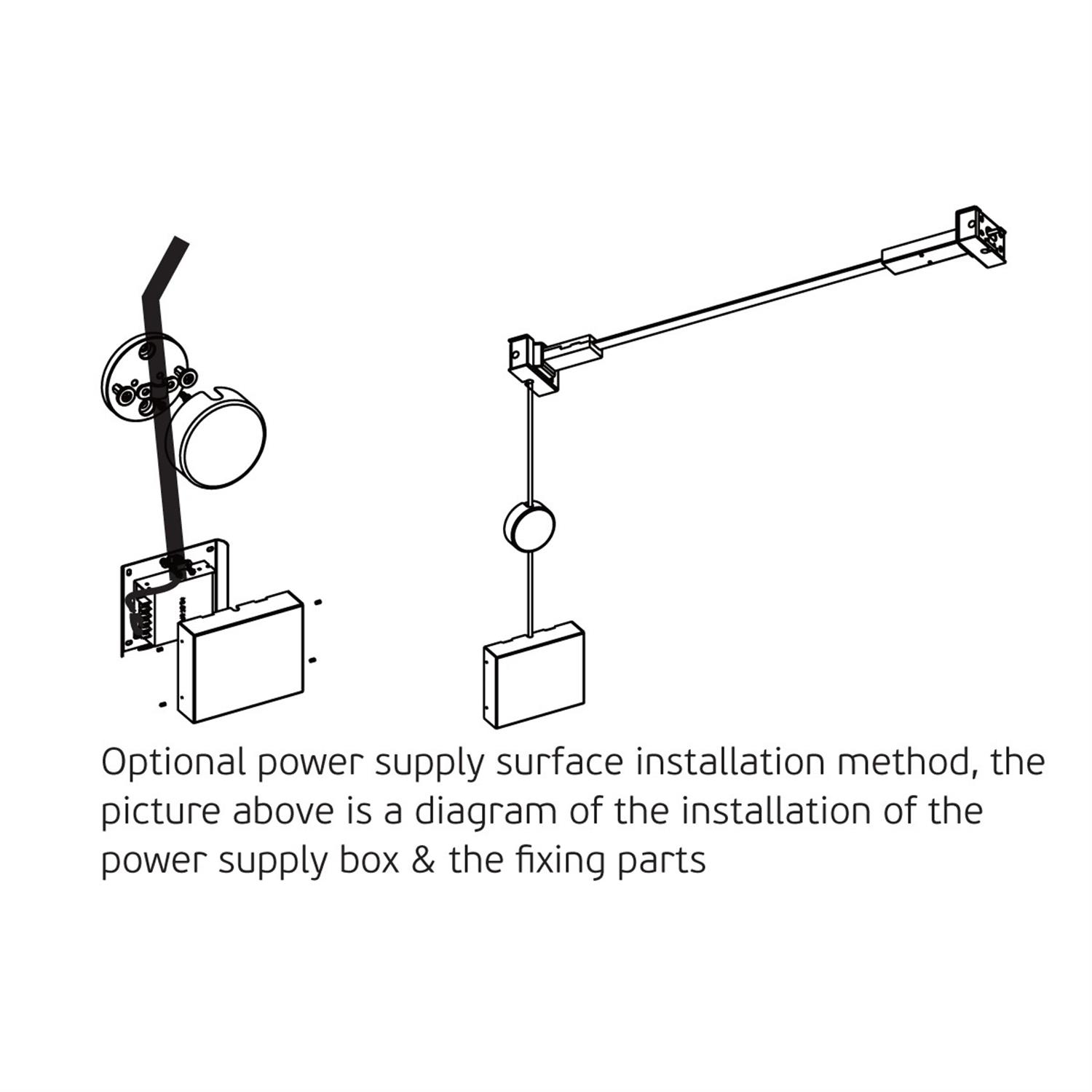 Optional power supply surface installation method, the picture above is a diagram of the installation of the power supply box & the fixing parts